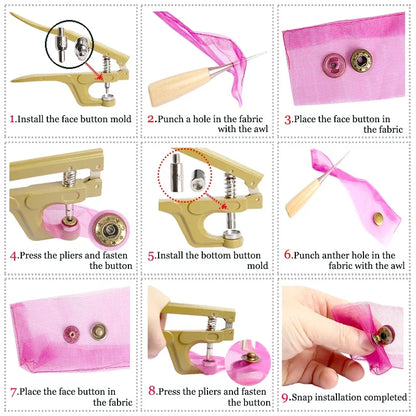 1.Install the face button mold

2.Punch a hole in the fabric with the awl

3.Place the face button in the fabric

4.Press the pliers and fasten the button

5.Install the bottom button mold

6.Punch anther hole in the fabric with the awl

7.Place the face button in the fabric

8.Press the pliers and fasten the button

9.Snap installation completed