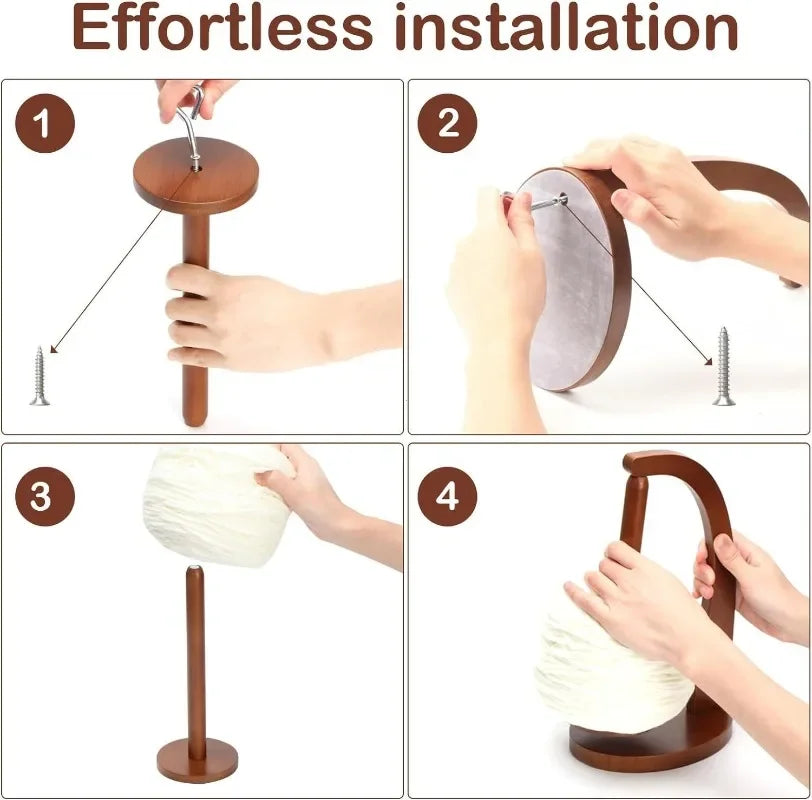 Effortless installation

1

2

3

4