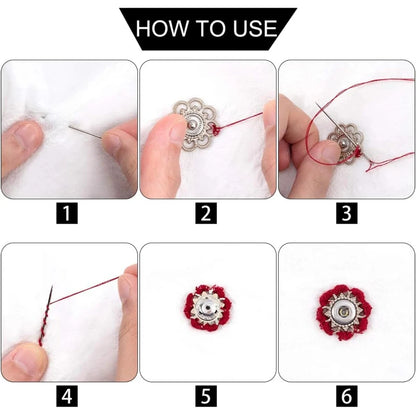 HOW TO USE

1

2

3

4

5

6