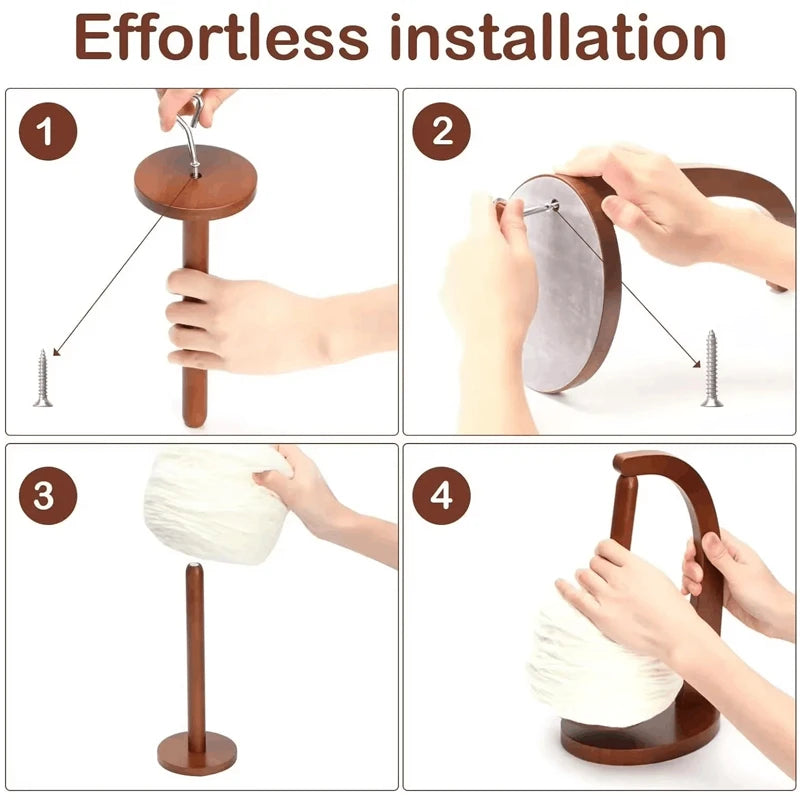 Effortless installation

1

2

3

4