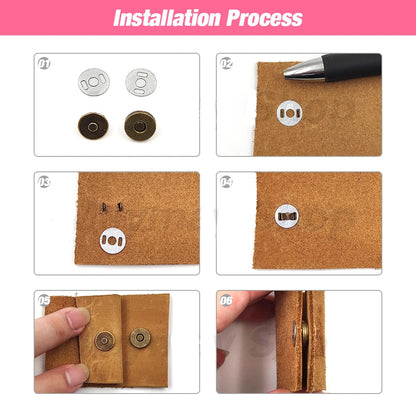 Installation Process

01

02

03

04

05

06