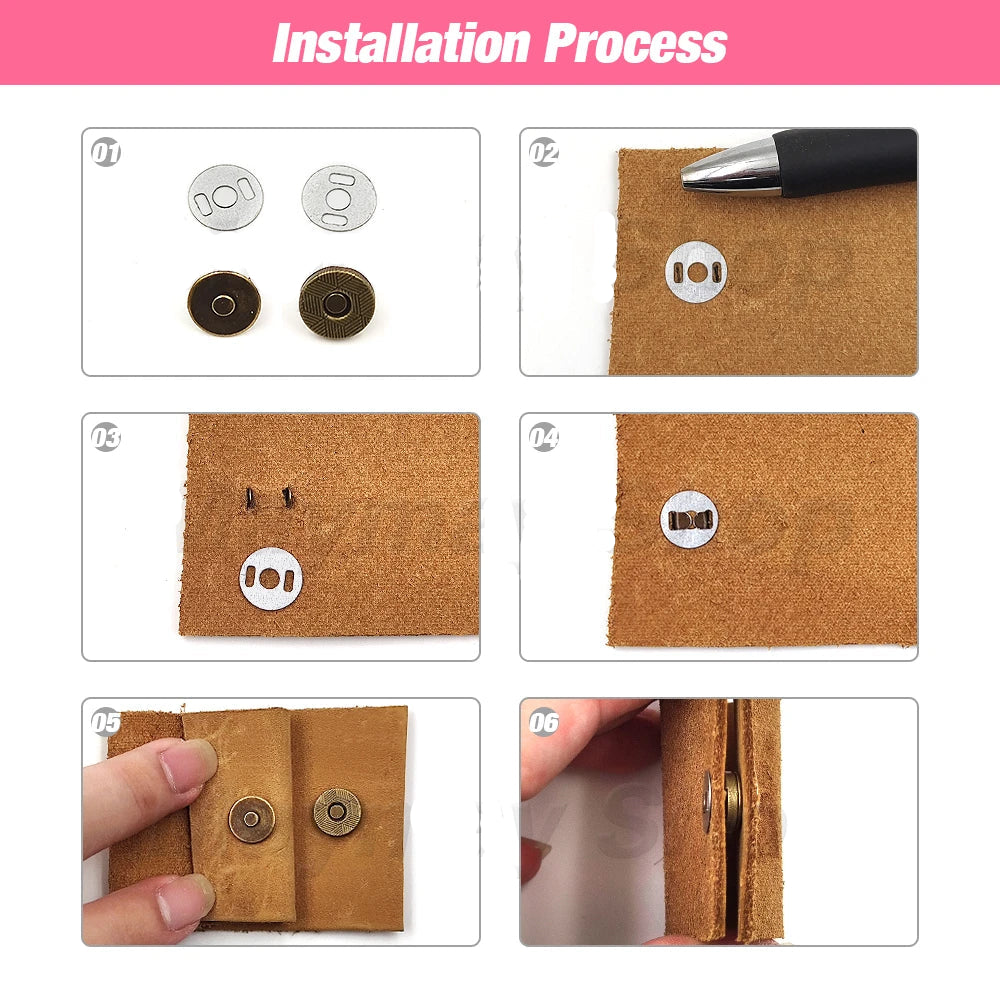 Installation Process

01

02

03

04

05

06