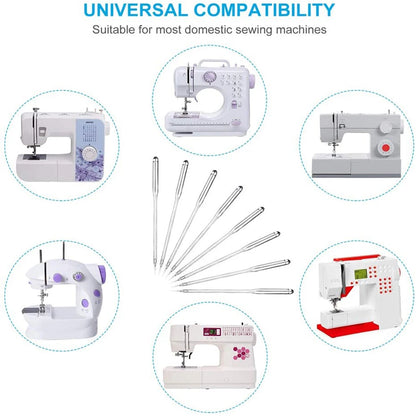 UNIVERSAL COMPATIBILITY

Suitable for most domestic sewing machines