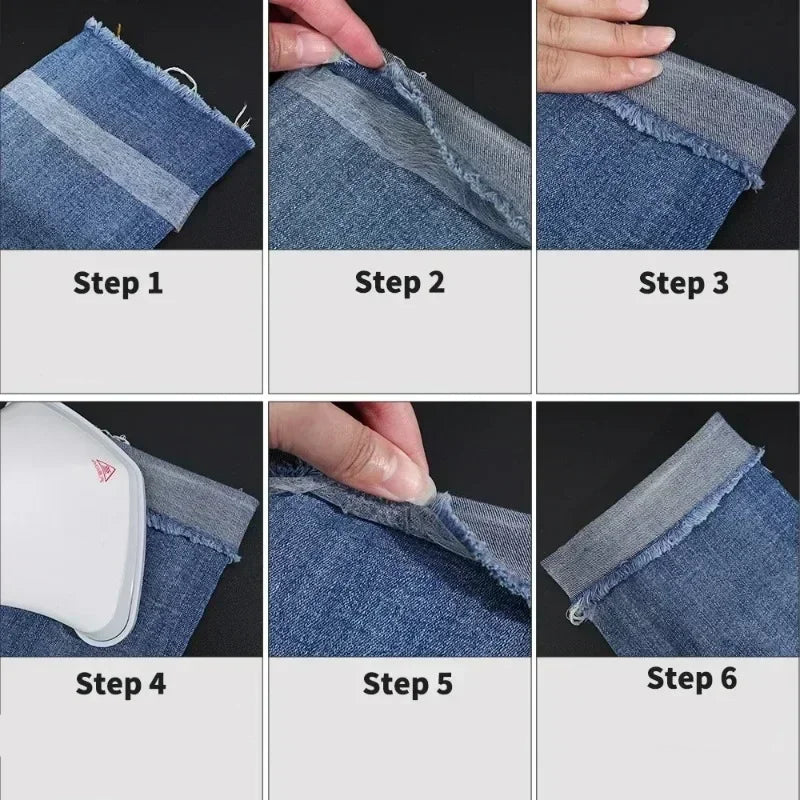 Step 1

Step 2

Step 3

Step 4

Step 5

Step 6