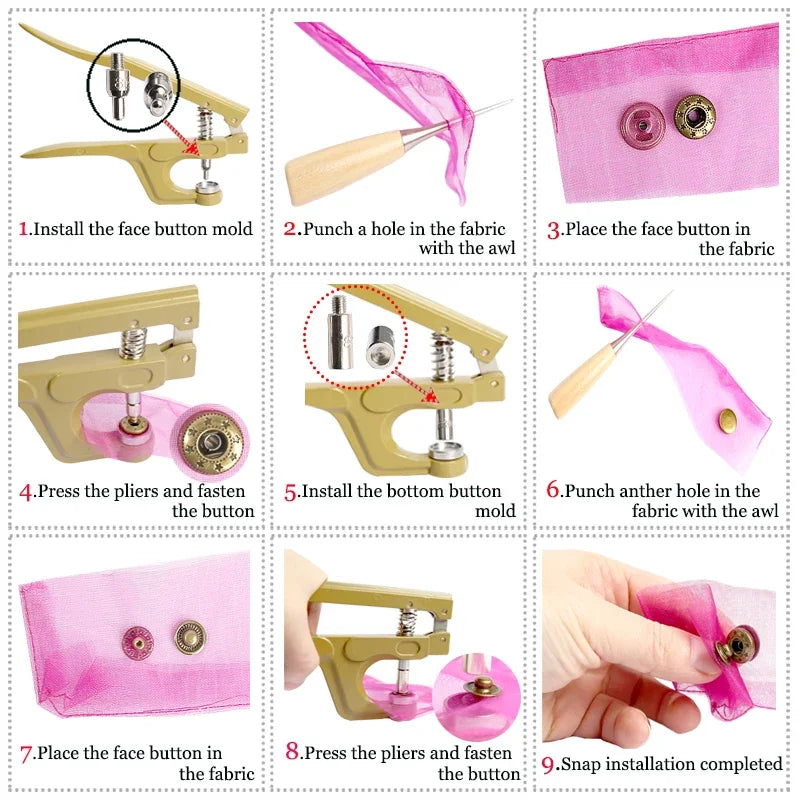 1.Install the face button mold

2.Punch a hole in the fabric with the awl

3.Place the face button in the fabric

4.Press the pliers and fasten the button

5.Install the bottom button mold

6.Punch anther hole in the fabric with the awl

7.Place the face button in the fabric

8.Press the pliers and fasten the button

9.Snap installation completed