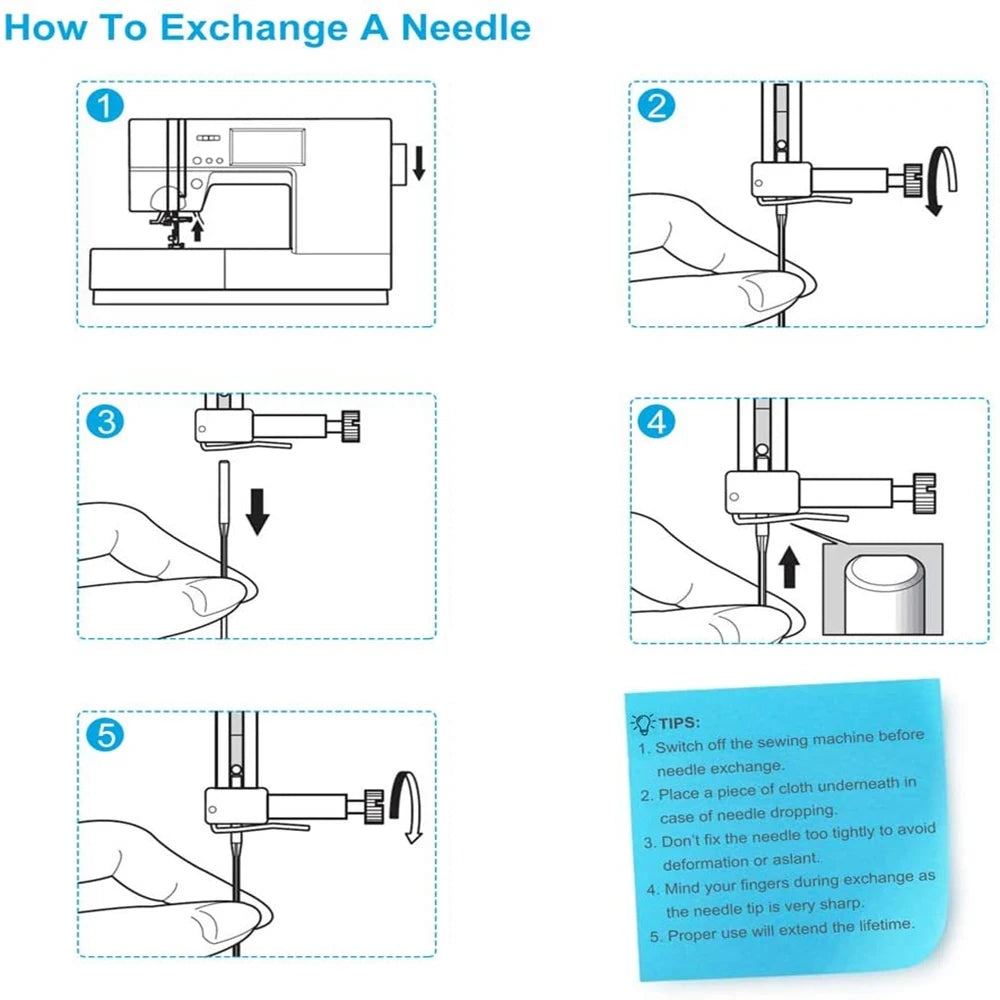 How To Exchange A Needle

1

2

3

4

5

TIPS:
1. Switch off the sewing machine before needle exchange.
2. Place a piece of cloth underneath in case of needle dropping.
3. Don't fix the needle too tightly to avoid deformation or aslant.
4. Mind your fingers during exchange as the needle tip is very sharp.
5. Proper use will extend the lifetime.